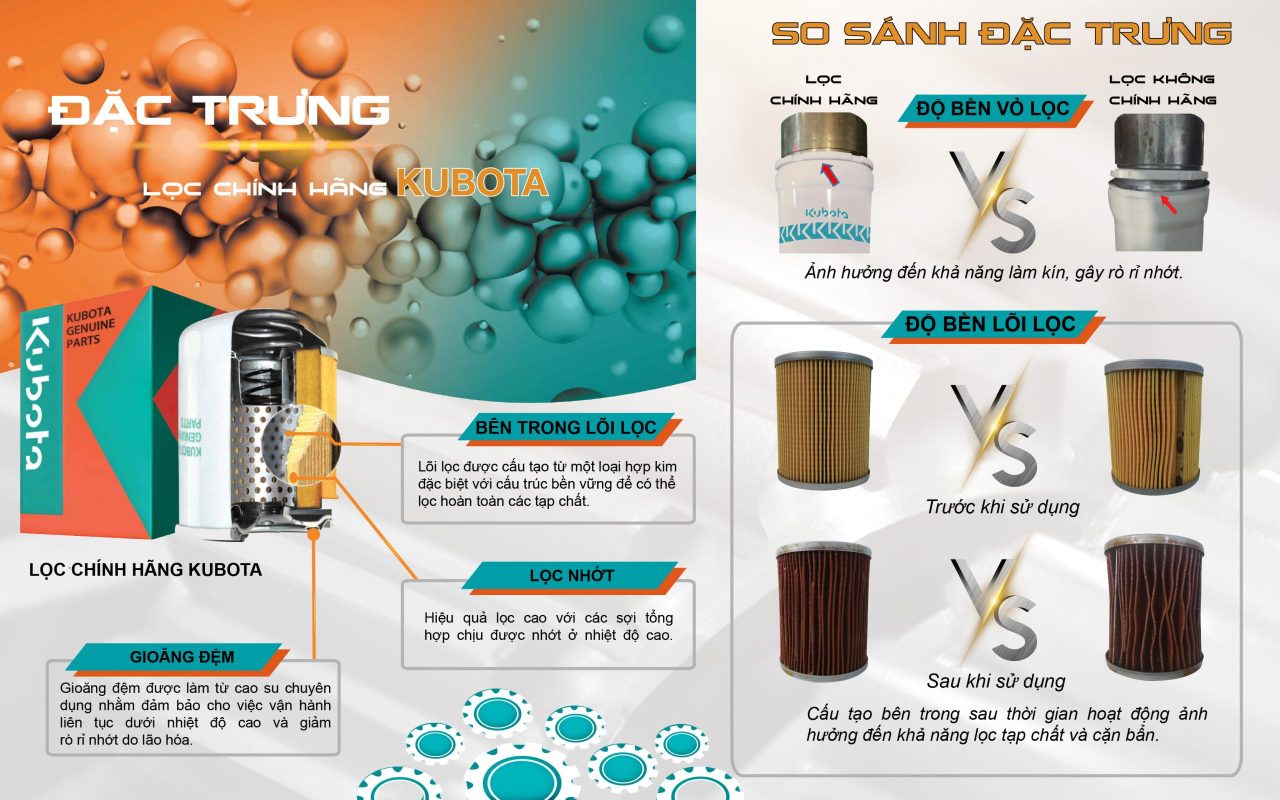 ĐẶC TRƯNG

LỌC CHÍNH HÃNG KUBOTA

Kubota

KUBOTA GENUINE PARTS

KUBOTA GENUINE PARTS

LỌC CHÍNH HÃNG KUBOTA

BÊN TRONG LÕI LỌC

Lõi lọc được cấu tạo từ một loại hợp kim đặc biệt với cấu trúc bền vững để có thể lọc hoàn toàn các tạp chất.

LỌC NHỚT

Hiệu quả lọc cao với các sợi tổng hợp chịu được nhớt ở nhiệt độ cao.

GIOĂNG ĐỆM

Gioăng đệm được làm từ cao su chuyên dụng nhằm đảm bảo cho việc vận hành liên tục dưới nhiệt độ cao và giảm rò rỉ nhớt do lão hóa.

SO SÁNH ĐẶC TRƯNG

LỌC CHÍNH HÃNG

ĐỘ BỀN VỎ LỌC

LỌC KHÔNG CHÍNH HÃNG

Kubota

VS

Ảnh hưởng đến khả năng làm kín, gây rò rỉ nhớt.

ĐỘ BỀN LÕI LỌC

VS

Trước khi sử dụng

VS

Sau khi sử dụng

Cấu tạo bên trong sau thời gian hoạt động ảnh hưởng đến khả năng lọc tạp chất và cặn bẩn.